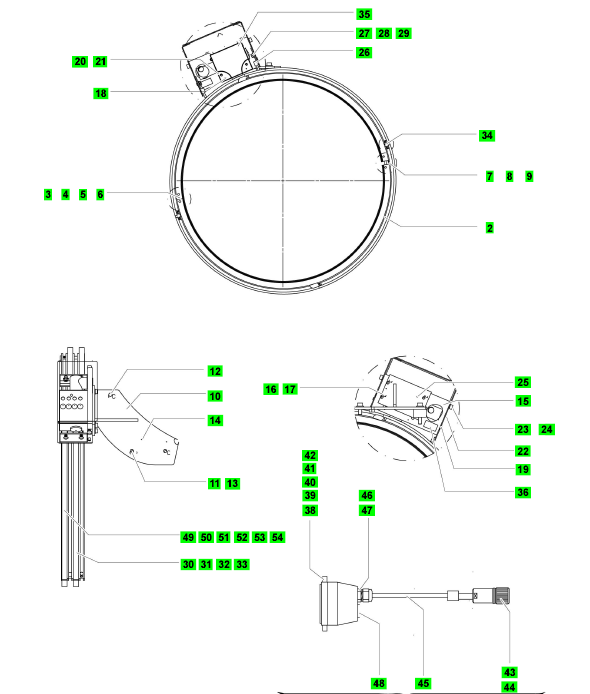 35
27 28 29
26
20 21
18
34
7 8 9
3 4 5 6
2
12
10
14
11 13
49 50 51 52 53 54
30 31 32 33
16 17
25
15
23 24
22
19
36
42
41
40
39
38
46
47
48
45
43
44